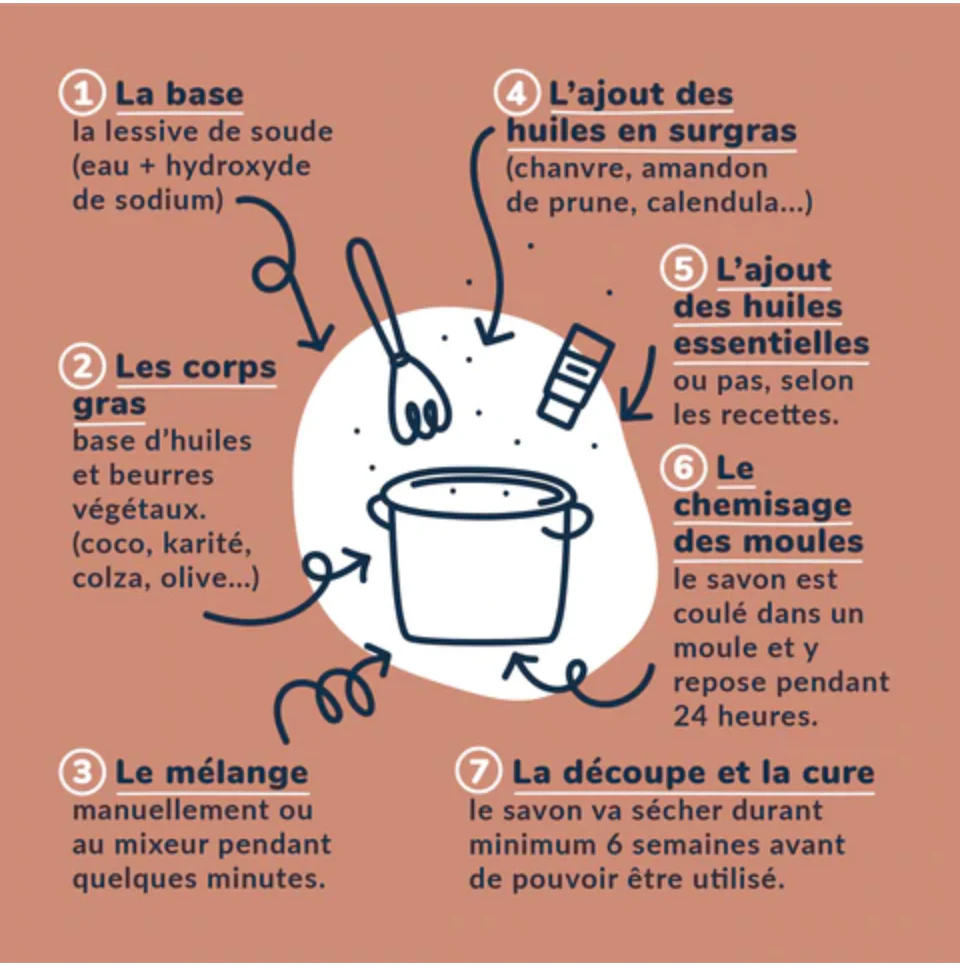 1 La base
la lessive de soude (eau + hydroxyde de sodium)

2 Les corps gras
base d'huiles et beurres végétaux. (coco, karité, colza, olive...)

3 Le mélange
manuellement ou au mixeur pendant quelques minutes.

4 L'ajout des huiles en surgras
(chanvre, amandon de prune, calendula...)

5 L'ajout des huiles essentielles
ou pas, selon les recettes.

6 Le chemisage des moules
le savon est coulé dans un moule et y repose pendant 24 heures.

7 La découpe et la cure
le savon va sécher durant minimum 6 semaines avant de pouvoir être utilisé.